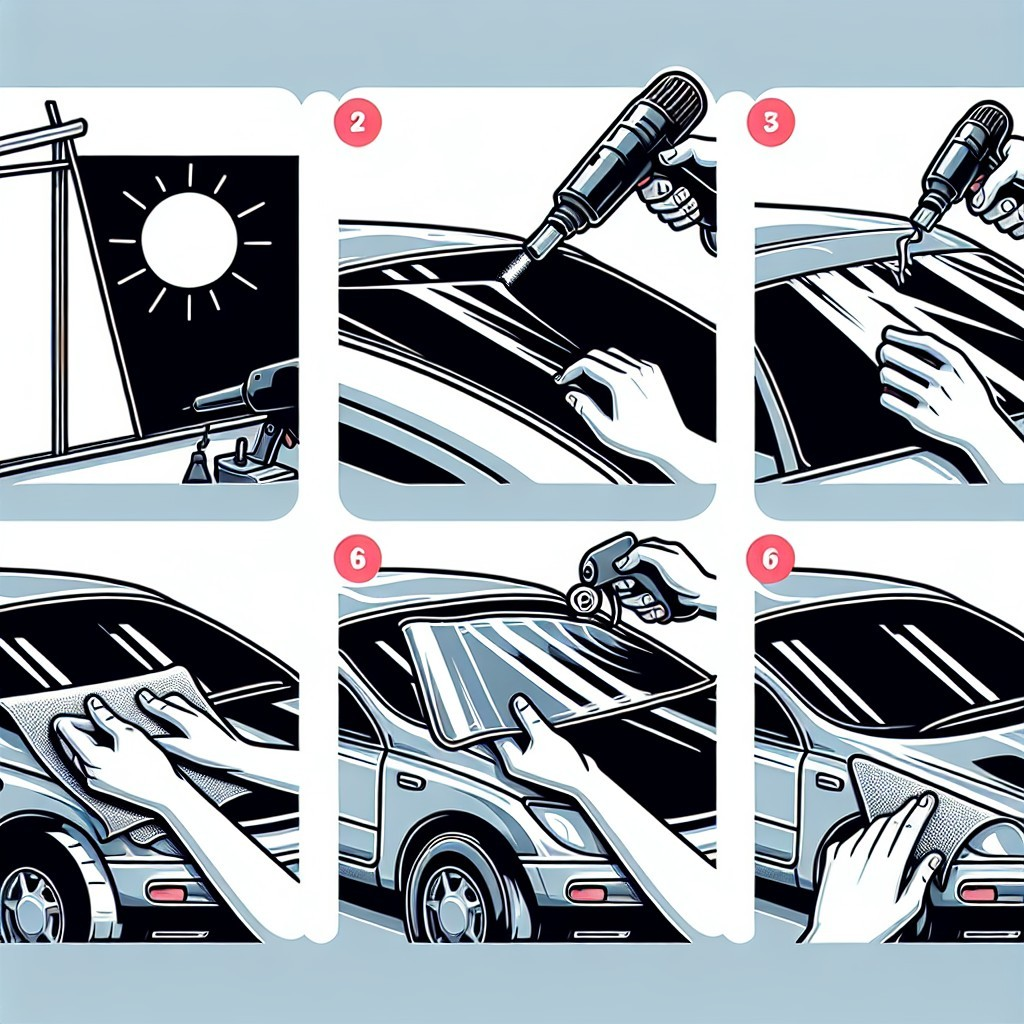 2

3

6

6