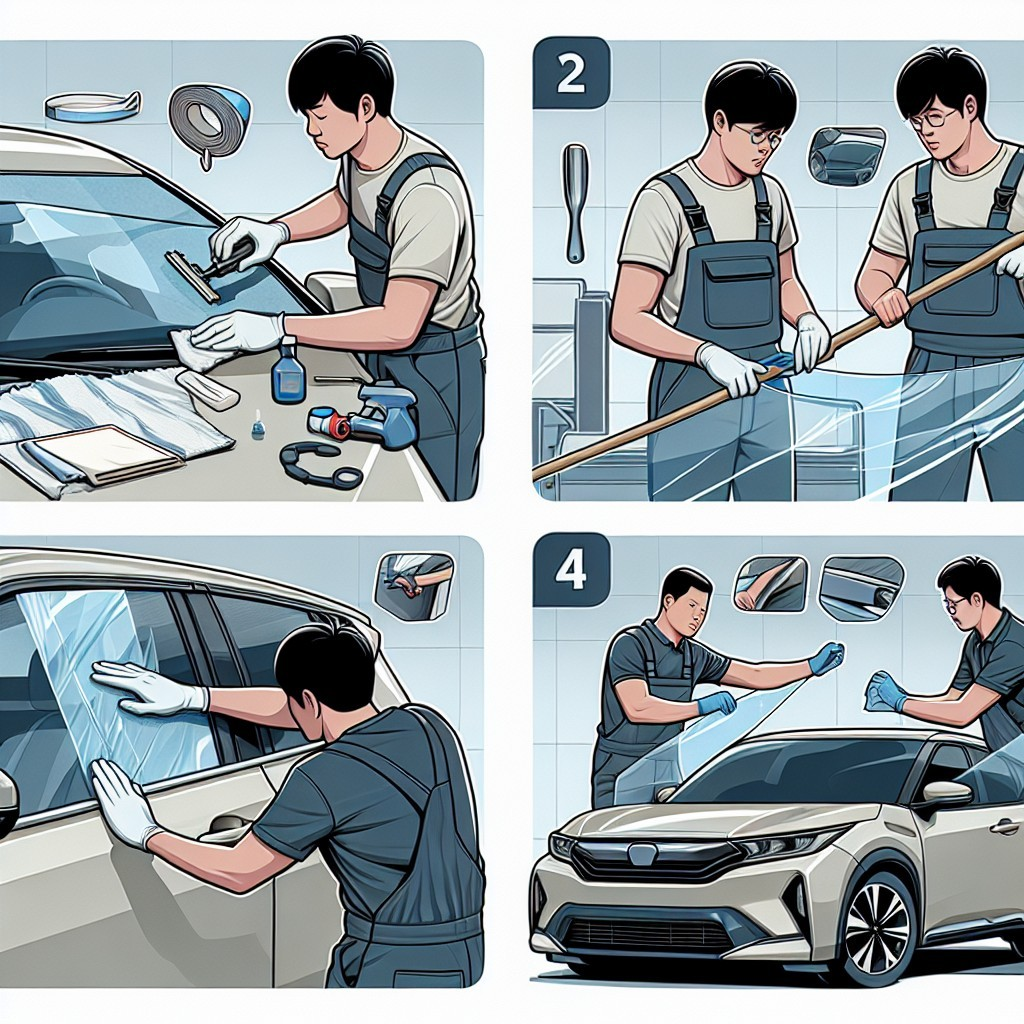 2

4